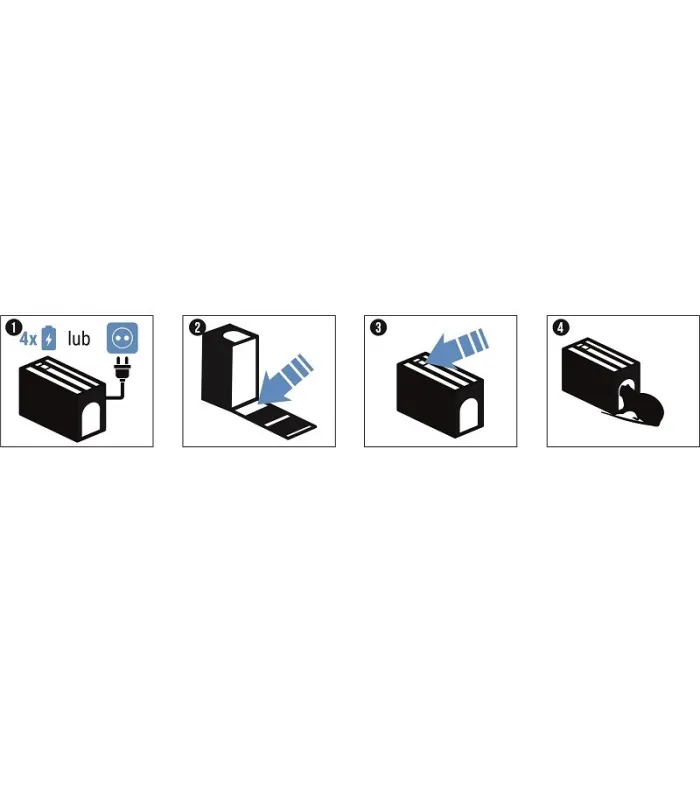 1
4x lub

2

3

4